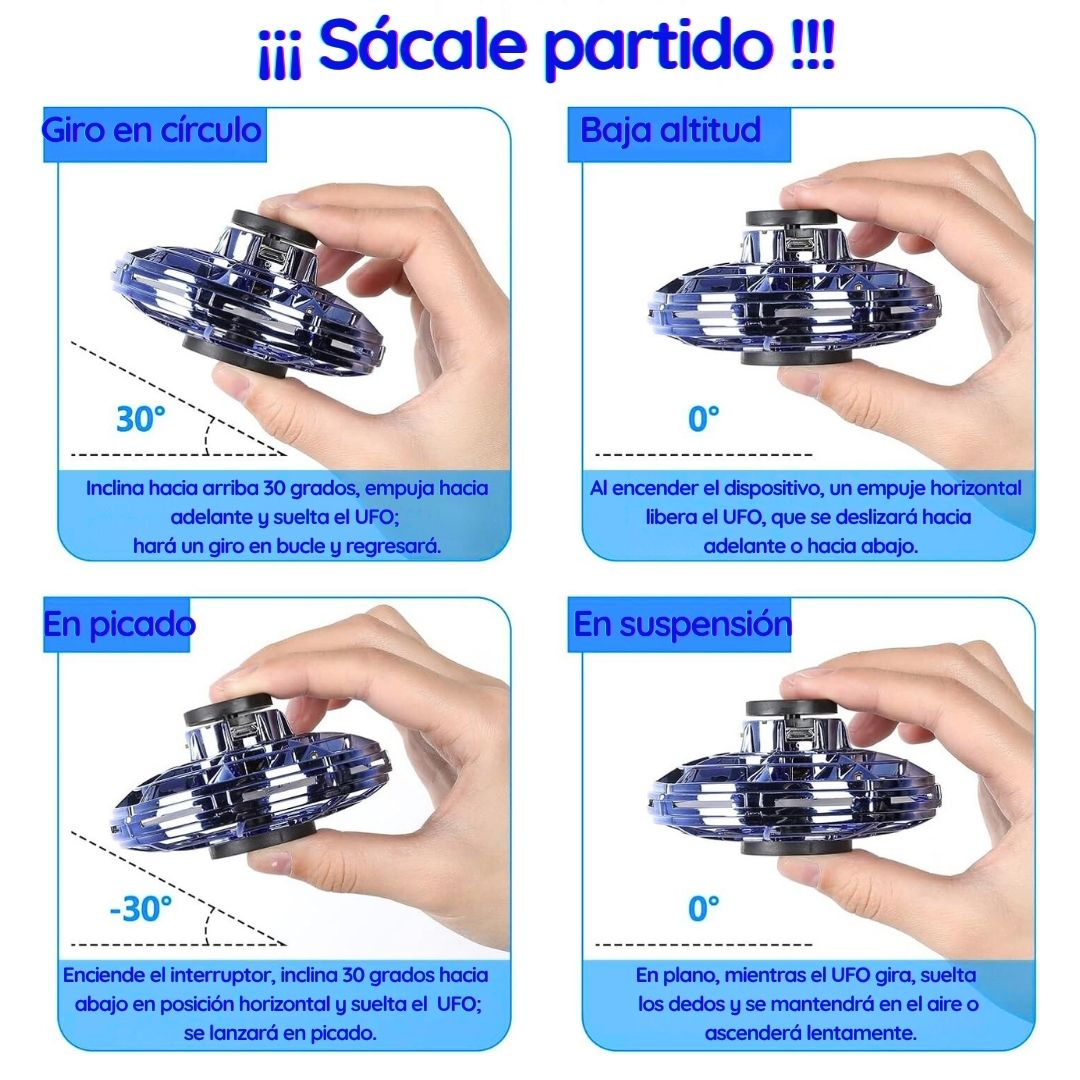 ¡¡¡ Sácale partido !!!

Giro en círculo

30°

Inclina hacia arriba 30 grados, empuja hacia adelante y suelta el UFO; hará un giro en bucle y regresará.

Baja altitud

0°

Al encender el dispositivo, un empuje horizontal libera el UFO, que se deslizará hacia adelante o hacia abajo.

En picado

-30°

Enciende el interruptor, inclina 30 grados hacia abajo en posición horizontal y suelta el UFO; se lanzará en picado.

En suspensión

0°

En plano, mientras el UFO gira, suelta los dedos y se mantendrá en el aire o ascenderá lentamente.