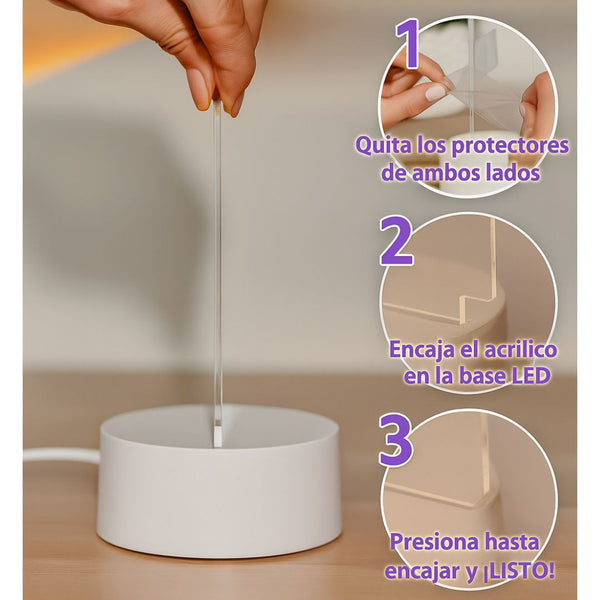 1
Quita los protectores de ambos lados

2
Encaja el acrilico en la base LED

3
Presiona hasta encajar y ¡LISTO!