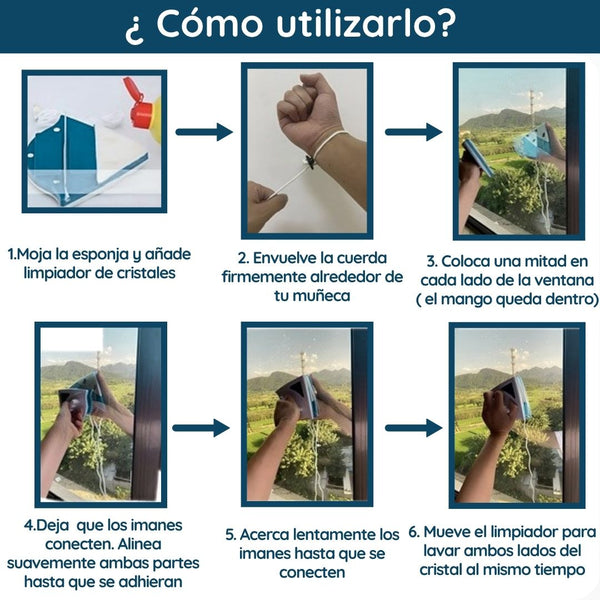 ¿ Cómo utilizarlo?

1.Moja la esponja y añade limpiador de cristales

2. Envuelve la cuerda firmemente alrededor de tu muñeca

3. Coloca una mitad en cada lado de la ventana ( el mango queda dentro)

4.Deja que los imanes conecten. Alinea suavemente ambas partes hasta que se adhieran

5. Acerca lentamente los imanes hasta que se conecten

6. Mueve el limpiador para lavar ambos lados del cristal al mismo tiempo