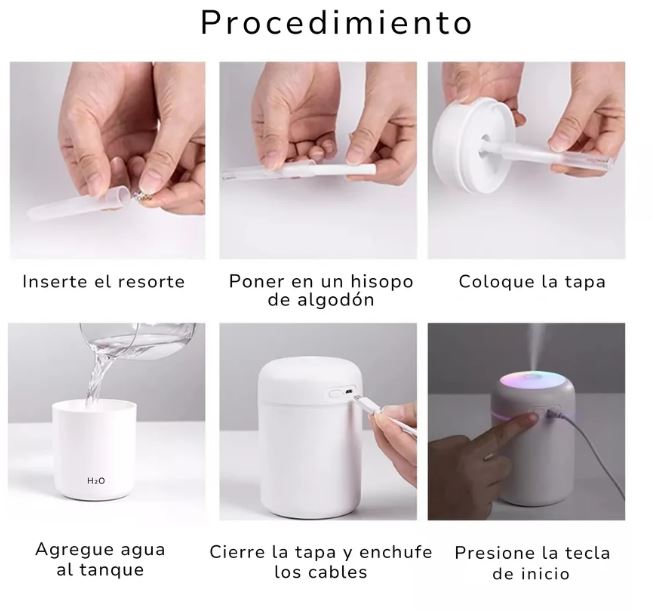 Procedimiento

Inserte el resorte

Poner en un hisopo de algodón

Coloque la tapa

$H_2O$

Agregue agua al tanque

Cierre la tapa y enchufe los cables

Presione la tecla de inicio